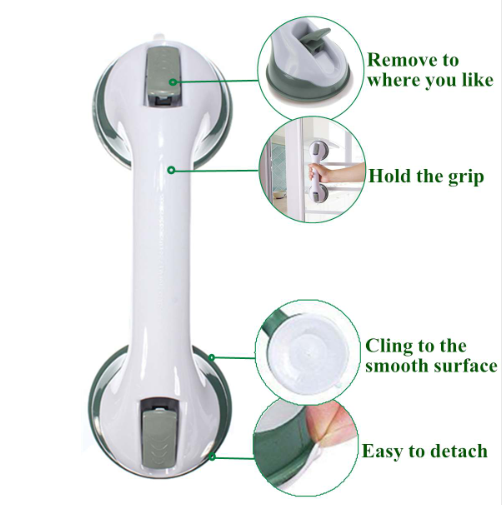 Remove to where you like

Hold the grip

Cling to the smooth surface

Easy to detach